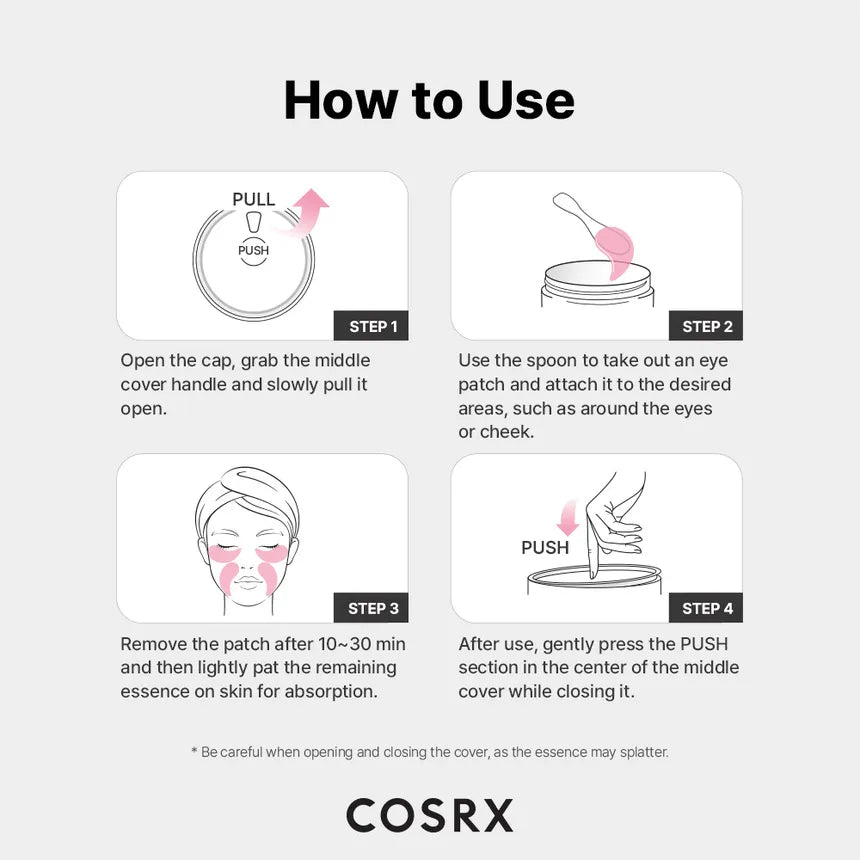 How to Use

PULL

PUSH

STEP 1

Open the cap, grab the middle cover handle and slowly pull it open.

STEP 2

Use the spoon to take out an eye patch and attach it to the desired areas, such as around the eyes or cheek.

STEP 3

Remove the patch after 10~30 min and then lightly pat the remaining essence on skin for absorption.

PUSH

STEP 4

After use, gently press the PUSH section in the center of the middle cover while closing it.

* Be careful when opening and closing the cover, as the essence may splatter.

COSRX